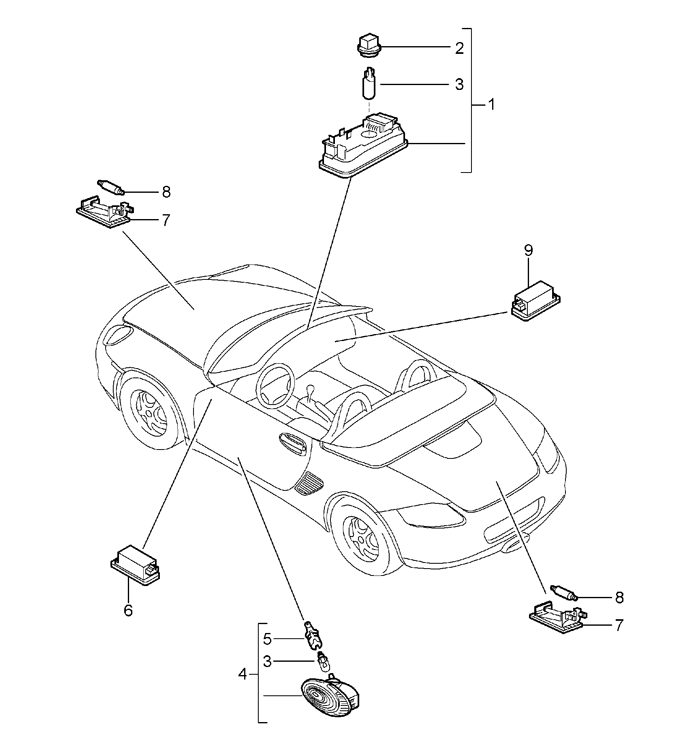 2
3
1
8
7
9
6
5
3
4
8
7