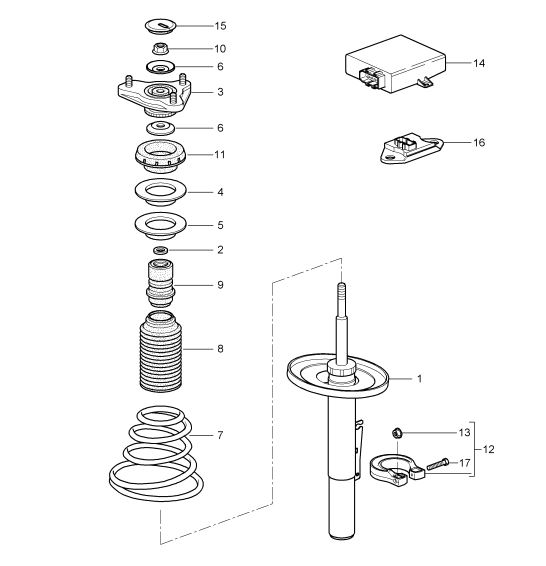 15
10
6
3
6
11
4
5
2
9
8
7
14
16
1
13
12
17