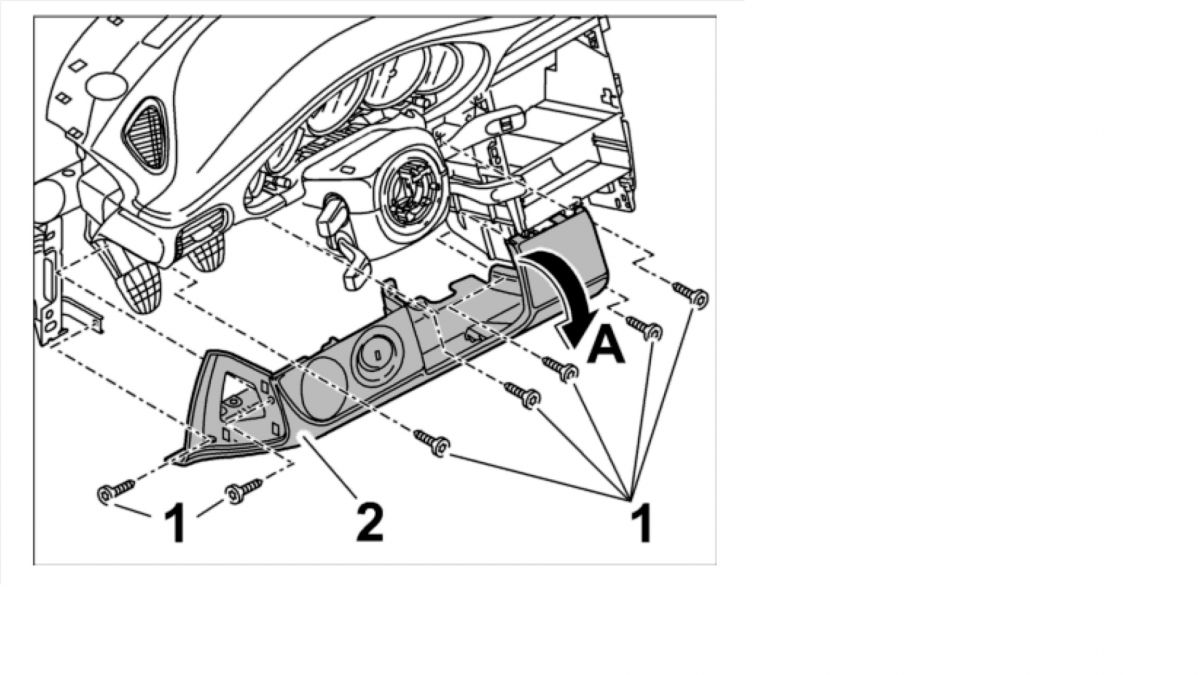 A
1
2
1