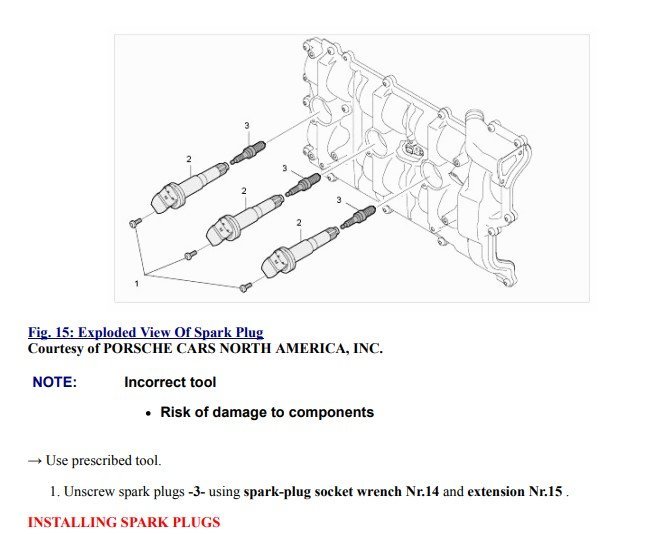 3
2
3
2
3
2
1

Fig. 15: Exploded View Of Spark Plug
Courtesy of PORSCHE CARS NORTH AMERICA, INC.

NOTE: Incorrect tool

• Risk of damage to components

→ Use prescribed tool.

1. Unscrew spark plugs -3- using spark-plug socket wrench Nr.14 and extension Nr.15 .

INSTALLING SPARK PLUGS